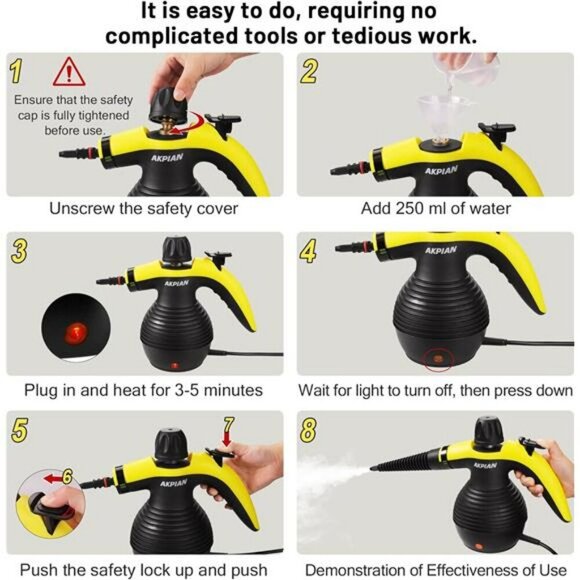 It is easy to do, requiring no complicated tools or tedious work.

1

Ensure that the safety cap is fully tightened before use.

AKPIAN

Unscrew the safety cover

2

AKPIAN

Add 250 ml of water

3

AKPIAN

Plug in and heat for 3-5 minutes

4

AKPIAN

Wait for light to turn off, then press down

5

6

7

AKPIAN

Push the safety lock up and push

8

AKPIAN

Demonstration of Effectiveness of Use